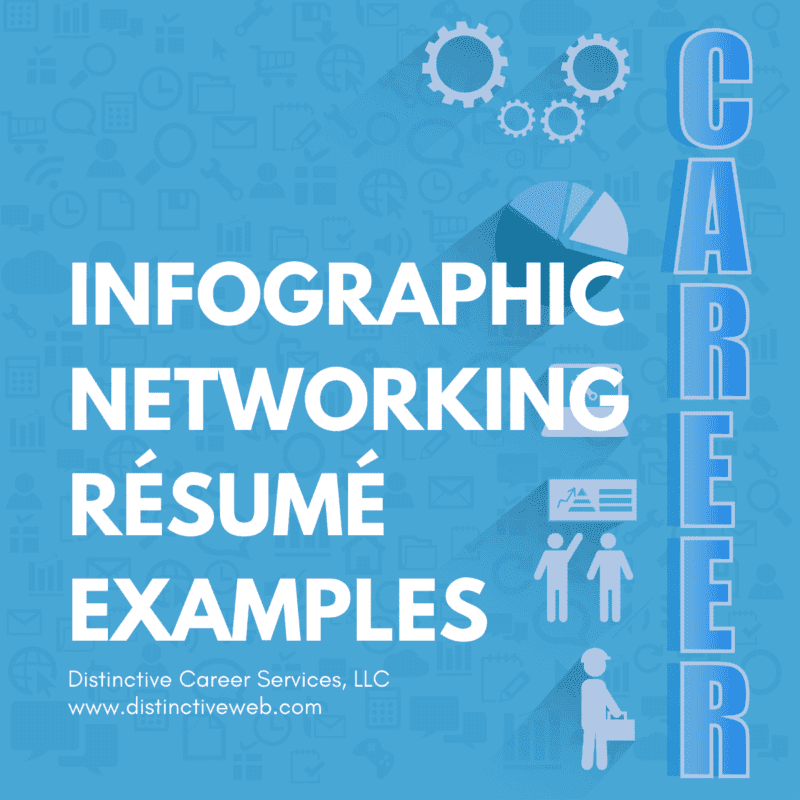 INFOGRAPHIC NETWORKING RÉSUMÉ EXAMPLES

Distinctive Career Services, LLC
www.distinctiveweb.com

CAREER