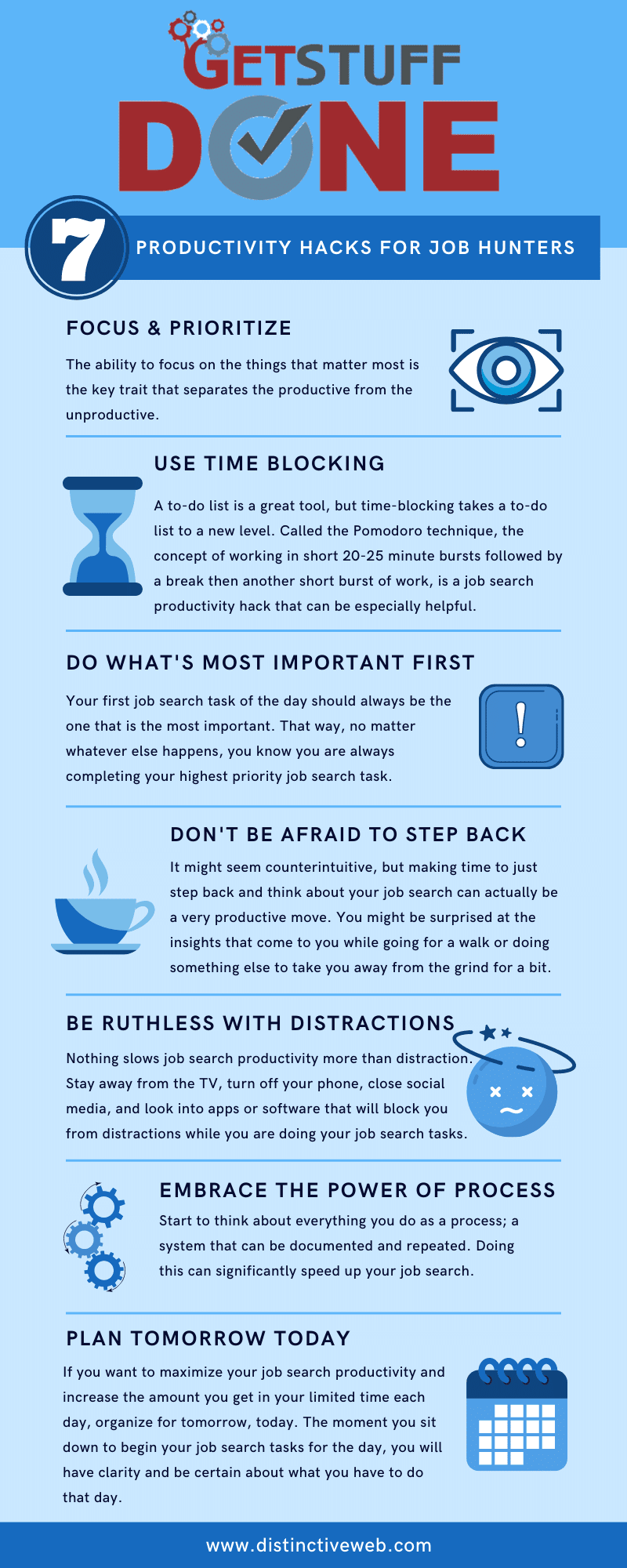 GETSTUFF
DONE

7 PRODUCTIVITY HACKS FOR JOB HUNTERS

FOCUS & PRIORITIZE

The ability to focus on the things that matter most is the key trait that separates the productive from the unproductive.

USE TIME BLOCKING

A to-do list is a great tool, but time-blocking takes a to-do list to a new level. Called the Pomodoro technique, the concept of working in short 20-25 minute bursts followed by a break then another short burst of work, is a job search productivity hack that can be especially helpful.

DO WHAT'S MOST IMPORTANT FIRST

Your first job search task of the day should always be the one that is the most important. That way, no matter whatever else happens, you know you are always completing your highest priority job search task.

DON'T BE AFRAID TO STEP BACK

It might seem counterintuitive, but making time to just step back and think about your job search can actually be a very productive move. You might be surprised at the insights that come to you while going for a walk or doing something else to take you away from the grind for a bit.

BE RUTHLESS WITH DISTRACTIONS

Nothing slows job search productivity more than distraction. Stay away from the TV, turn off your phone, close social media, and look into apps or software that will block you from distractions while you are doing your job search tasks.

EMBRACE THE POWER OF PROCESS

Start to think about everything you do as a process; a system that can be documented and repeated. Doing this can significantly speed up your job search.

PLAN TOMORROW TODAY

If you want to maximize your job search productivity and increase the amount you get in your limited time each day, organize for tomorrow, today. The moment you sit down to begin your job search tasks for the day, you will have clarity and be certain about what you have to do that day.

www.distinctiveweb.com