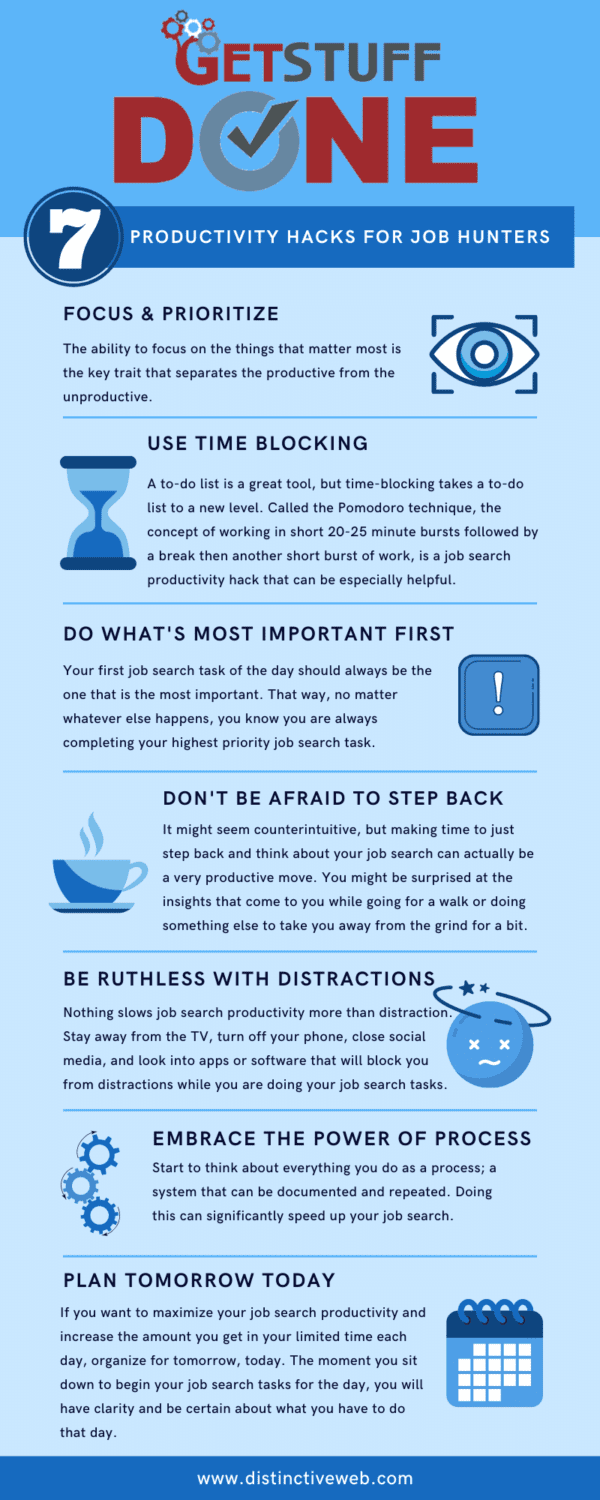 GETSTUFF DONE

7 PRODUCTIVITY HACKS FOR JOB HUNTERS

FOCUS & PRIORITIZE

The ability to focus on the things that matter most is the key trait that separates the productive from the unproductive.

USE TIME BLOCKING

A to-do list is a great tool, but time-blocking takes a to-do list to a new level. Called the Pomodoro technique, the concept of working in short 20-25 minute bursts followed by a break then another short burst of work, is a job search productivity hack that can be especially helpful.

DO WHAT'S MOST IMPORTANT FIRST

Your first job search task of the day should always be the one that is the most important. That way, no matter whatever else happens, you know you are always completing your highest priority job search task.

DON'T BE AFRAID TO STEP BACK

It might seem counterintuitive, but making time to just step back and think about your job search can actually be a very productive move. You might be surprised at the insights that come to you while going for a walk or doing something else to take you away from the grind for a bit.

BE RUTHLESS WITH DISTRACTIONS

Nothing slows job search productivity more than distraction. Stay away from the TV, turn off your phone, close social media, and look into apps or software that will block you from distractions while you are doing your job search tasks.

EMBRACE THE POWER OF PROCESS

Start to think about everything you do as a process; a system that can be documented and repeated. Doing this can significantly speed up your job search.

PLAN TOMORROW TODAY

If you want to maximize your job search productivity and increase the amount you get in your limited time each day, organize for tomorrow, today. The moment you sit down to begin your job search tasks for the day, you will have clarity and be certain about what you have to do that day.

www.distinctiveweb.com