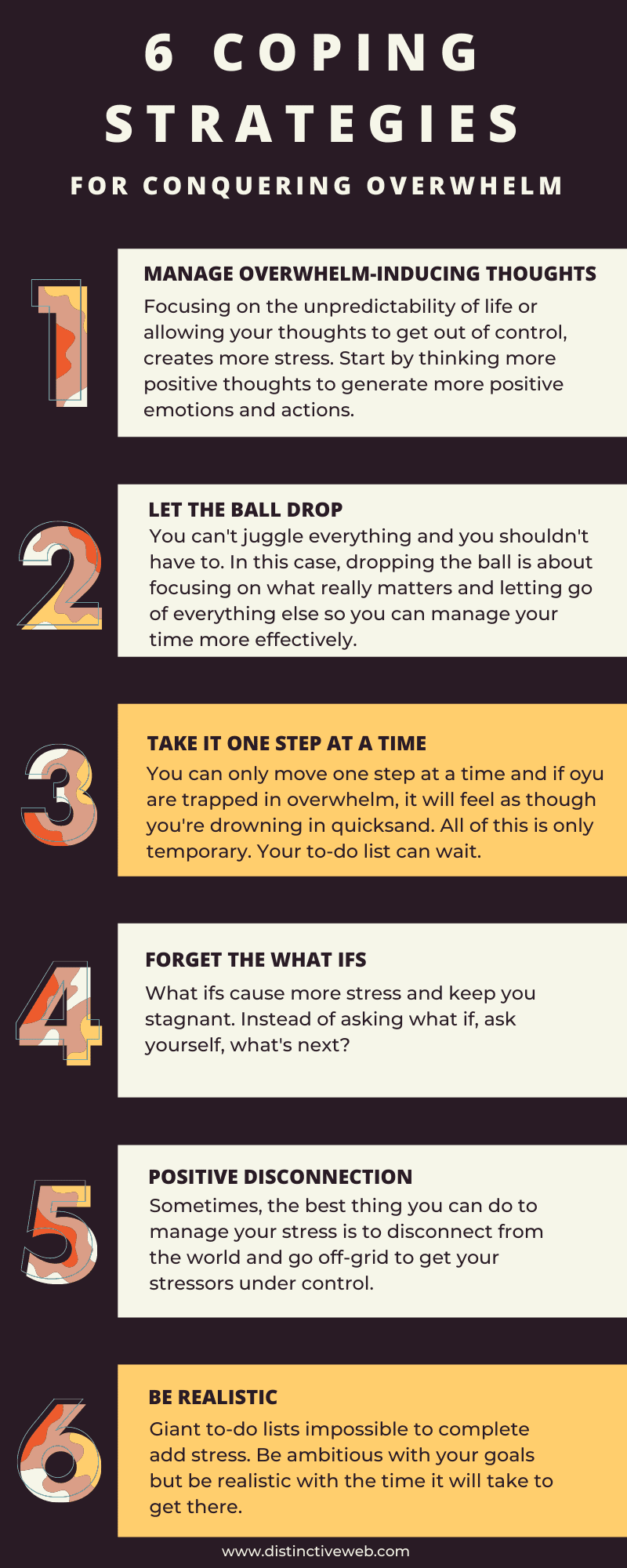 6 COPING STRATEGIES

FOR CONQUERING OVERWHELM

1

MANAGE OVERWHELM-INDUCING THOUGHTS

Focusing on the unpredictability of life or allowing your thoughts to get out of control, creates more stress. Start by thinking more positive thoughts to generate more positive emotions and actions.

2

LET THE BALL DROP

You can't juggle everything and you shouldn't have to. In this case, dropping the ball is about focusing on what really matters and letting go of everything else so you can manage your time more effectively.

3

TAKE IT ONE STEP AT A TIME

You can only move one step at a time and if oyu are trapped in overwhelm, it will feel as though you're drowning in quicksand. All of this is only temporary. Your to-do list can wait.

4

FORGET THE WHAT IFS

What ifs cause more stress and keep you stagnant. Instead of asking what if, ask yourself, what's next?

5

POSITIVE DISCONNECTION

Sometimes, the best thing you can do to manage your stress is to disconnect from the world and go off-grid to get your stressors under control.

6

BE REALISTIC

Giant to-do lists impossible to complete add stress. Be ambitious with your goals but be realistic with the time it will take to get there.

www.distinctiveweb.com