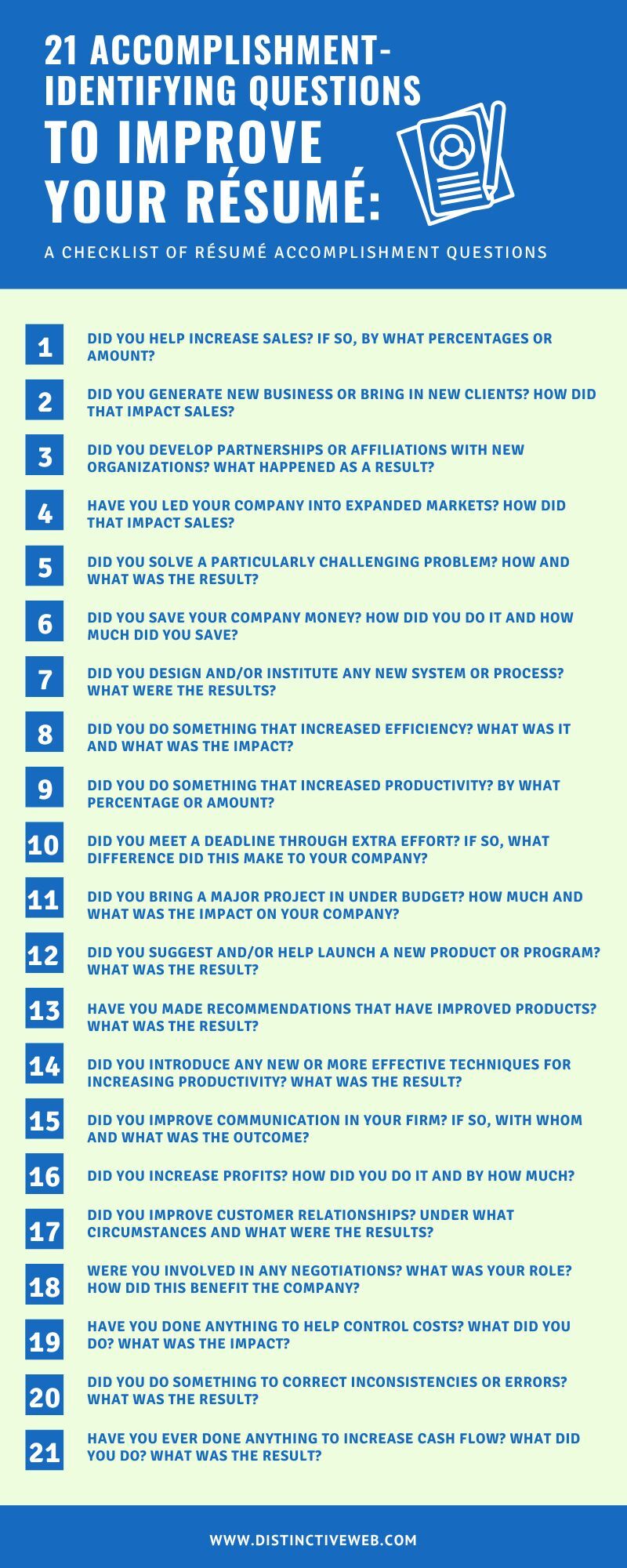 21 ACCOMPLISHMENT-IDENTIFYING QUESTIONS
TO IMPROVE YOUR RÉSUMÉ:

A CHECKLIST OF RÉSUMÉ ACCOMPLISHMENT QUESTIONS

1 DID YOU HELP INCREASE SALES? IF SO, BY WHAT PERCENTAGES OR AMOUNT?

2 DID YOU GENERATE NEW BUSINESS OR BRING IN NEW CLIENTS? HOW DID THAT IMPACT SALES?

3 DID YOU DEVELOP PARTNERSHIPS OR AFFILIATIONS WITH NEW ORGANIZATIONS? WHAT HAPPENED AS A RESULT?

4 HAVE YOU LED YOUR COMPANY INTO EXPANDED MARKETS? HOW DID THAT IMPACT SALES?

5 DID YOU SOLVE A PARTICULARLY CHALLENGING PROBLEM? HOW AND WHAT WAS THE RESULT?

6 DID YOU SAVE YOUR COMPANY MONEY? HOW DID YOU DO IT AND HOW MUCH DID YOU SAVE?

7 DID YOU DESIGN AND/OR INSTITUTE ANY NEW SYSTEM OR PROCESS? WHAT WERE THE RESULTS?

8 DID YOU DO SOMETHING THAT INCREASED EFFICIENCY? WHAT WAS IT AND WHAT WAS THE IMPACT?

9 DID YOU DO SOMETHING THAT INCREASED PRODUCTIVITY? BY WHAT PERCENTAGE OR AMOUNT?

10 DID YOU MEET A DEADLINE THROUGH EXTRA EFFORT? IF SO, WHAT DIFFERENCE DID THIS MAKE TO YOUR COMPANY?

11 DID YOU BRING A MAJOR PROJECT IN UNDER BUDGET? HOW MUCH AND WHAT WAS THE IMPACT ON YOUR COMPANY?

12 DID YOU SUGGEST AND/OR HELP LAUNCH A NEW PRODUCT OR PROGRAM? WHAT WAS THE RESULT?

13 HAVE YOU MADE RECOMMENDATIONS THAT HAVE IMPROVED PRODUCTS? WHAT WAS THE RESULT?

14 DID YOU INTRODUCE ANY NEW OR MORE EFFECTIVE TECHNIQUES FOR INCREASING PRODUCTIVITY? WHAT WAS THE RESULT?

15 DID YOU IMPROVE COMMUNICATION IN YOUR FIRM? IF SO, WITH WHOM AND WHAT WAS THE OUTCOME?

16 DID YOU INCREASE PROFITS? HOW DID YOU DO IT AND BY HOW MUCH?

17 DID YOU IMPROVE CUSTOMER RELATIONSHIPS? UNDER WHAT CIRCUMSTANCES AND WHAT WERE THE RESULTS?

18 WERE YOU INVOLVED IN ANY NEGOTIATIONS? WHAT WAS YOUR ROLE? HOW DID THIS BENEFIT THE COMPANY?

19 HAVE YOU DONE ANYTHING TO HELP CONTROL COSTS? WHAT DID YOU DO? WHAT WAS THE IMPACT?

20 DID YOU DO SOMETHING TO CORRECT INCONSISTENCIES OR ERRORS? WHAT WAS THE RESULT?

21 HAVE YOU EVER DONE ANYTHING TO INCREASE CASH FLOW? WHAT DID YOU DO? WHAT WAS THE RESULT?

WWW.DISTINCTIVEWEB.COM